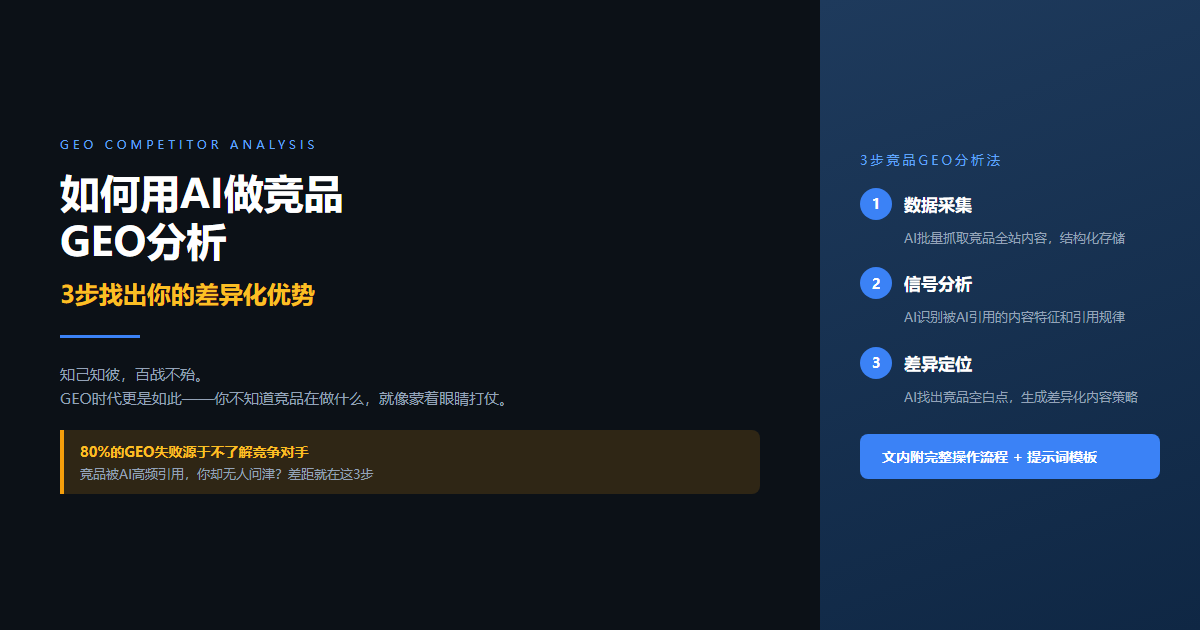 GEO COMPETITOR ANALYSIS

如何用AI做竞品
GEO分析

3步找出你的差异化优势

知己知彼，百战不殆。
GEO时代更是如此——你不知道竞品在做什么，就像蒙着眼睛打仗。

80%的GEO失败源于不了解竞争对手
竞品被AI高频引用，你却无人问津？差距就在这3步

3步竞品GEO分析法

1 数据采集
AI批量抓取竞品全站内容，结构化存储

2 信号分析
AI识别被AI引用的内容特征和引用规律

3 差异定位
AI找出竞品空白点，生成差异化内容策略

文内附完整操作流程 + 提示词模板